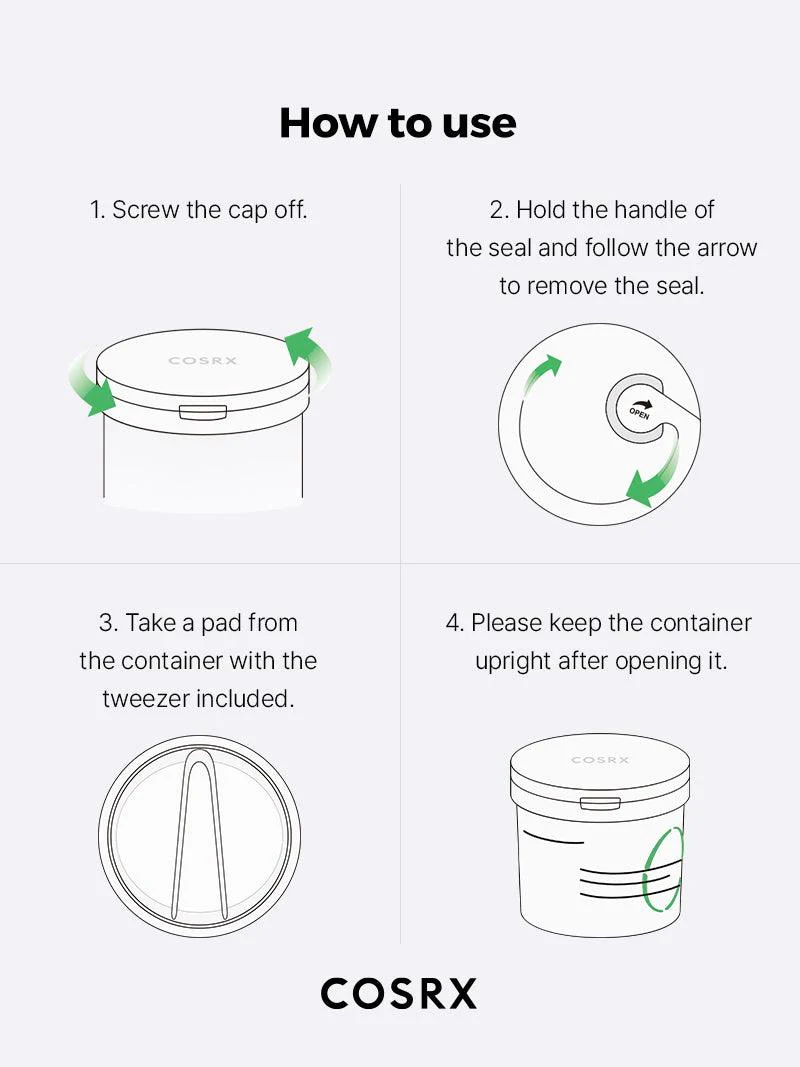 How to use

1. Screw the cap off.

COSRX

2. Hold the handle of the seal and follow the arrow to remove the seal.

OPEN

3. Take a pad from the container with the tweezer included.

4. Please keep the container upright after opening it.

COSRX

COSRX